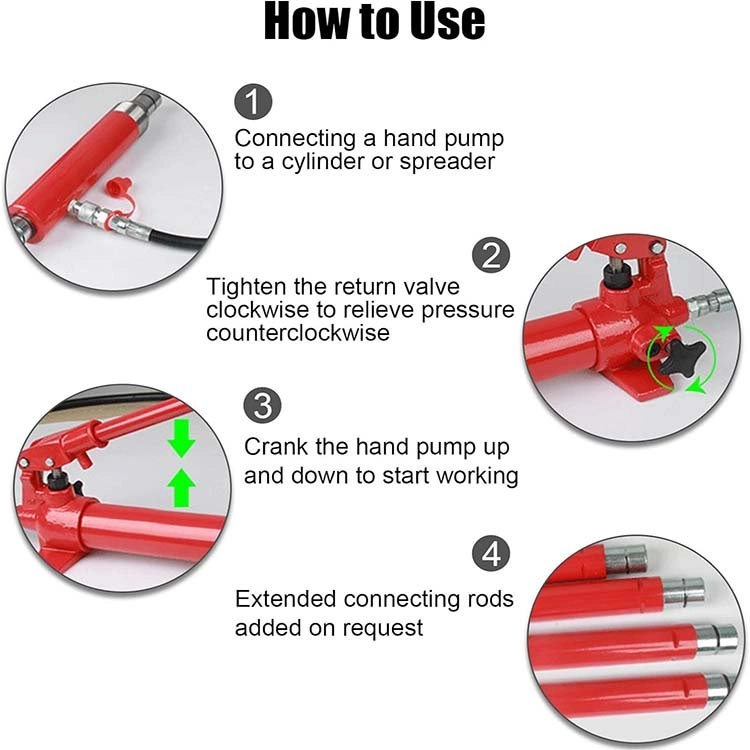 How to Use

1
Connecting a hand pump to a cylinder or spreader

2
Tighten the return valve clockwise to relieve pressure counterclockwise

3
Crank the hand pump up and down to start working

4
Extended connecting rods added on request